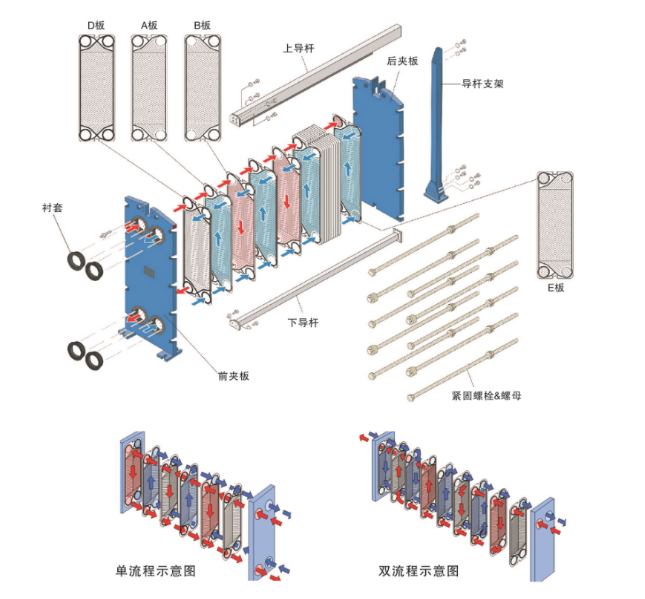 D板
A板
B板
上导杆
后夹板
导杆支架
衬套
E板
下导杆
前夹板
紧固螺栓&螺母

单流程示意图
双流程示意图